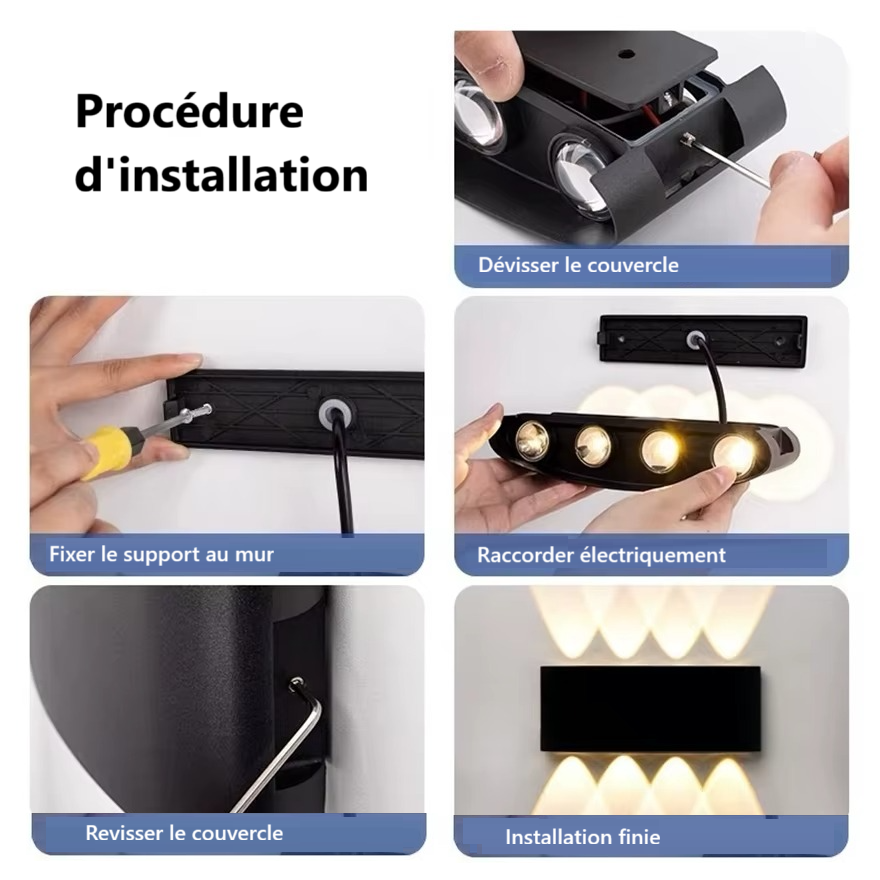 Procédure d'installation

Dévisser le couvercle

Fixer le support au mur

Raccorder électriquement

Revisser le couvercle

Installation finie