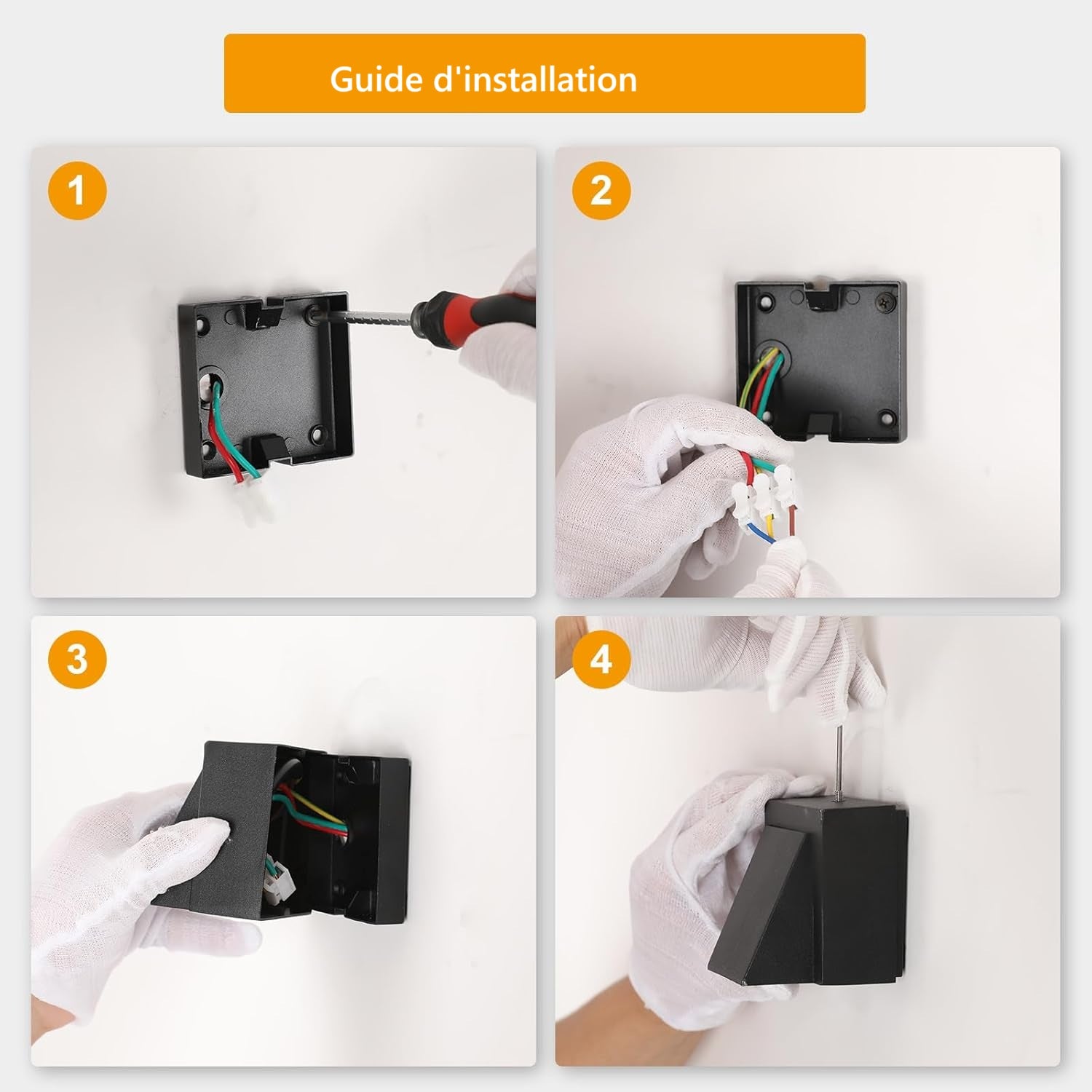 Guide d'installation

1

2

3

4