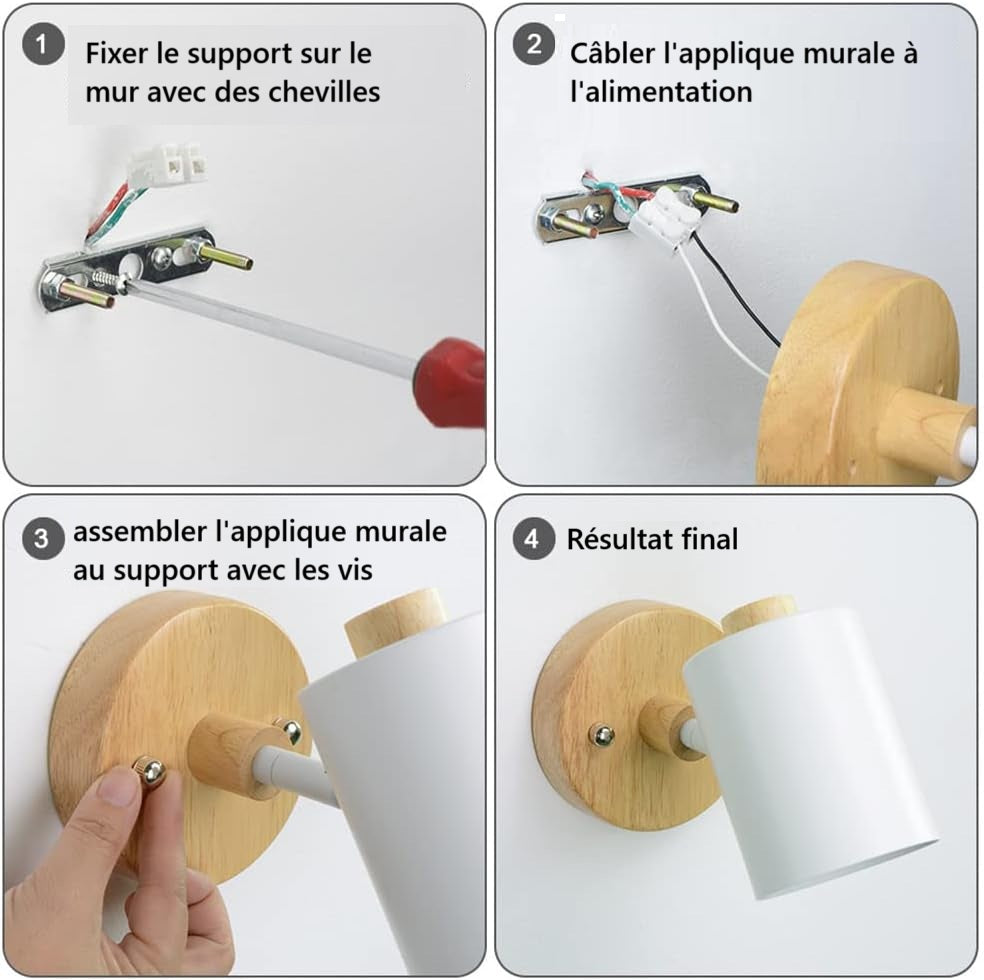 1 Fixer le support sur le mur avec des chevilles

2 Câbler l'applique murale à l'alimentation

3 assembler l'applique murale au support avec les vis

4 Résultat final