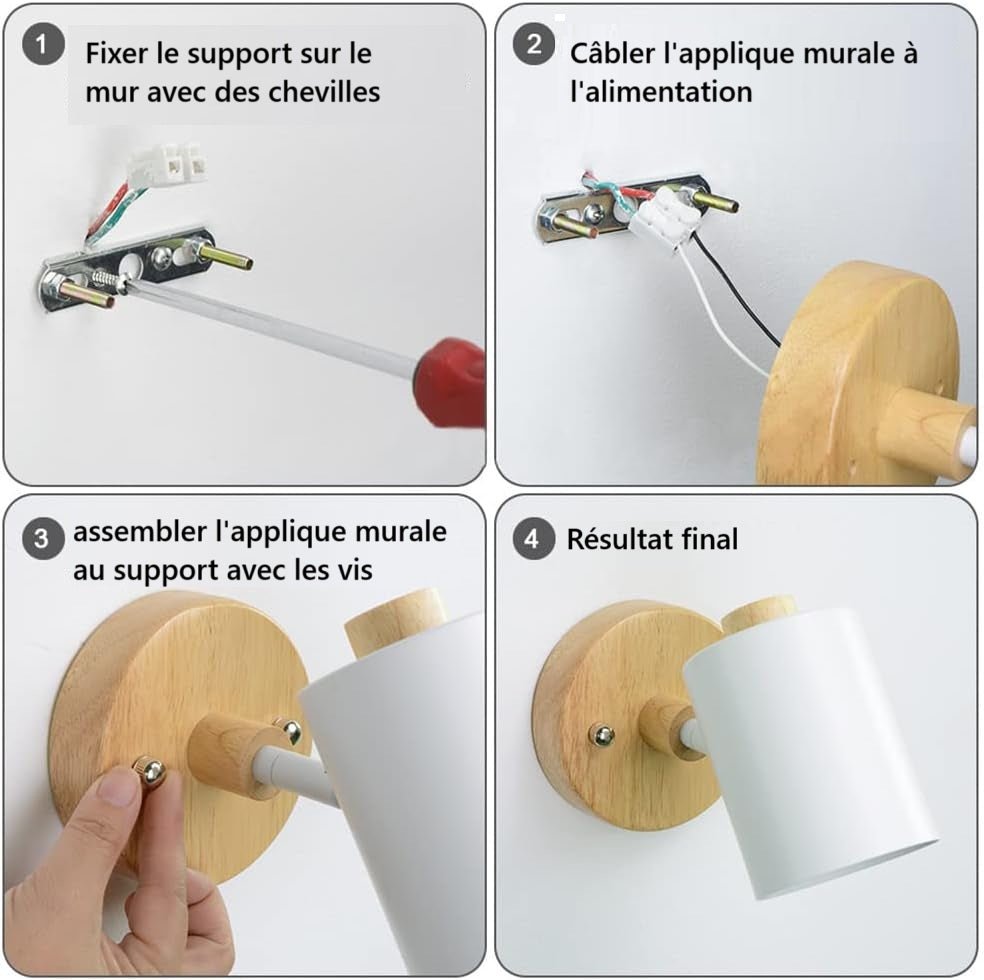 1 Fixer le support sur le mur avec des chevilles

2 Câbler l'applique murale à l'alimentation

3 assembler l'applique murale au support avec les vis

4 Résultat final