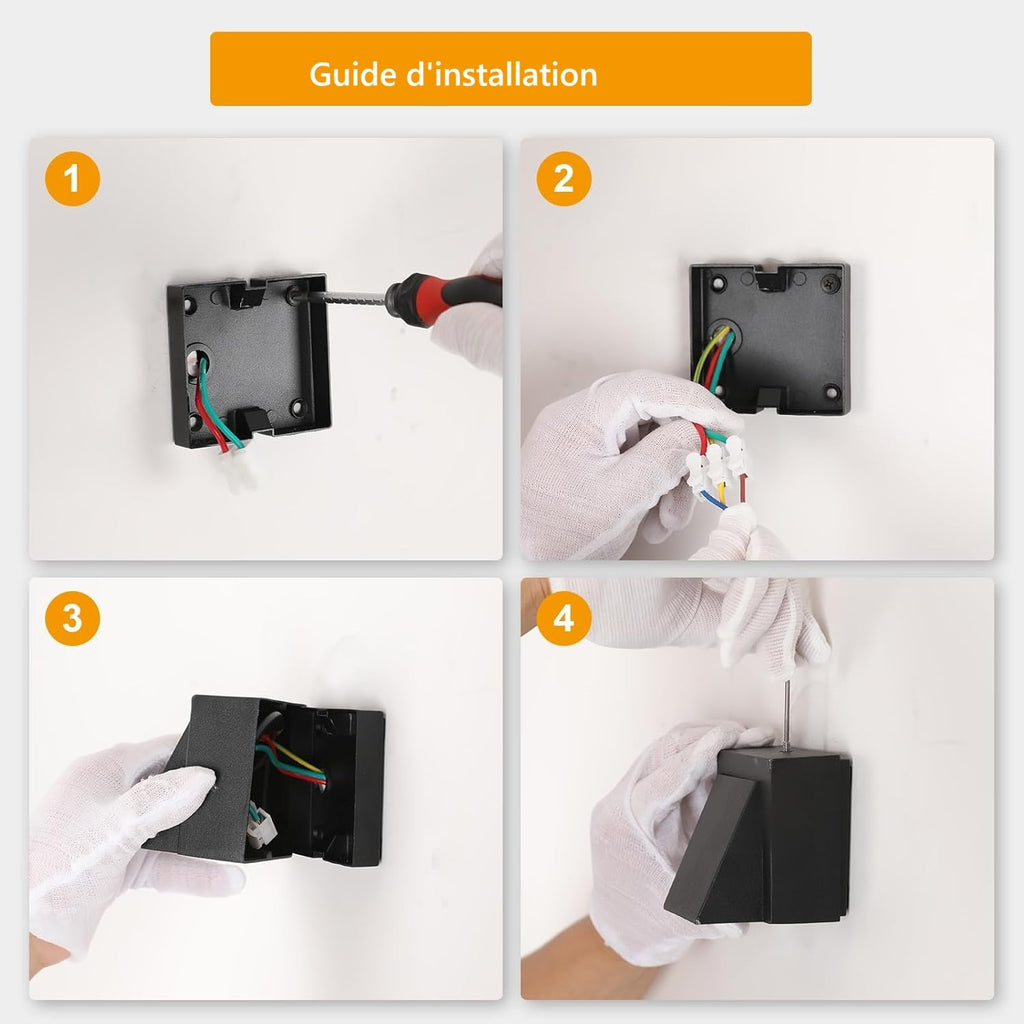 Guide d'installation

1

2

3

4