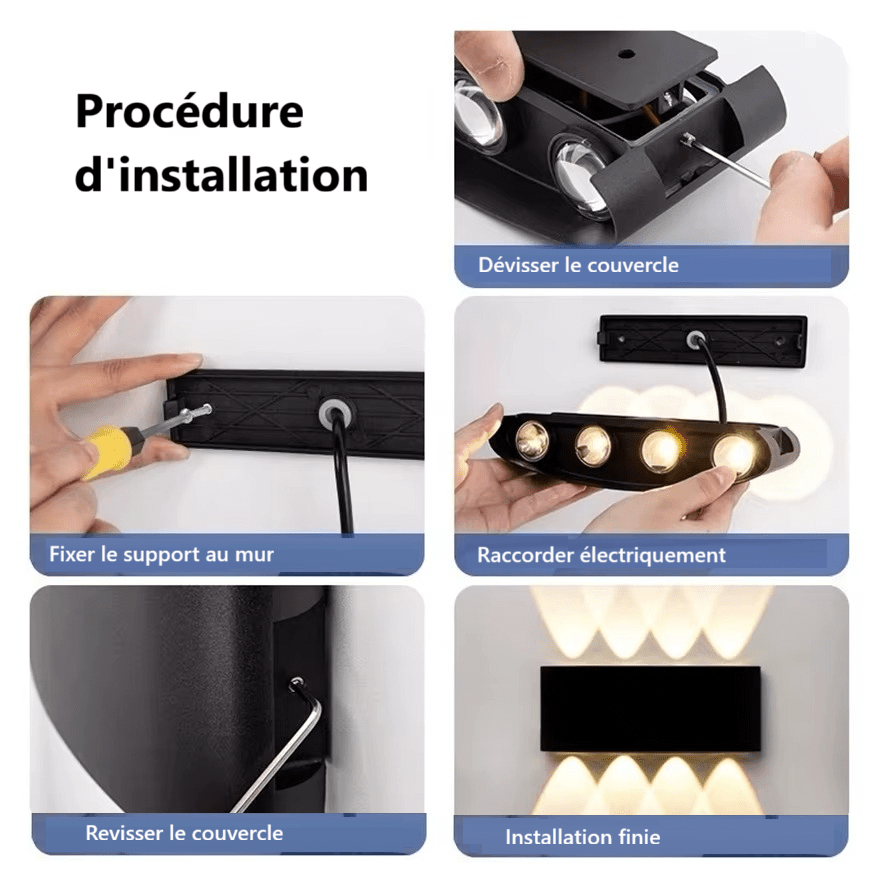 Procédure d'installation

Dévisser le couvercle

Fixer le support au mur

Raccorder électriquement

Revisser le couvercle

Installation finie